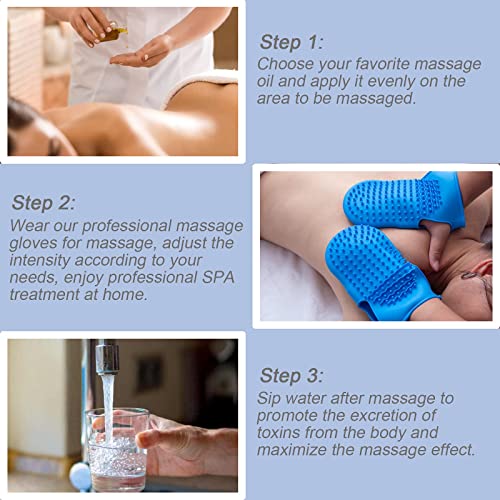 Step 1:
Choose your favorite massage oil and apply it evenly on the area to be massaged.

Step 2:
Wear our professional massage gloves for massage, adjust the intensity according to your needs, enjoy professional SPA treatment at home.

Step 3:
Sip water after massage to promote the excretion of toxins from the body and maximize the massage effect.