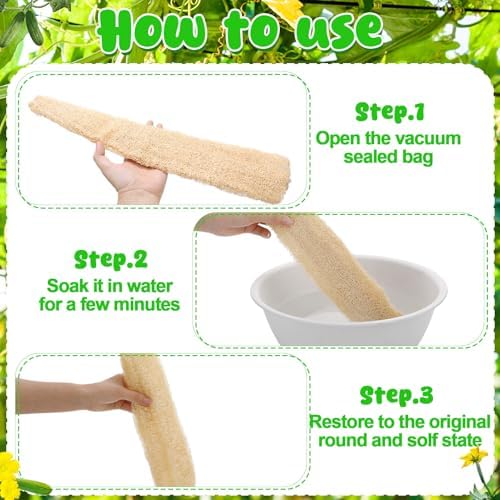 How to use

Step.1
Open the vacuum sealed bag

Step.2
Soak it in water for a few minutes

Step.3
Restore to the original round and solf state