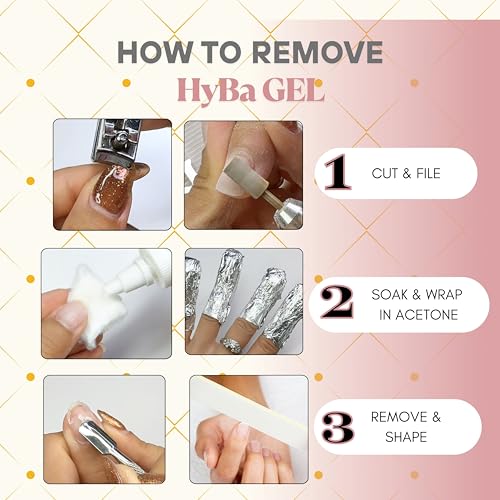 HOW TO REMOVE
HyBa GEL

1 CUT & FILE

2 SOAK & WRAP IN ACETONE

3 REMOVE & SHAPE