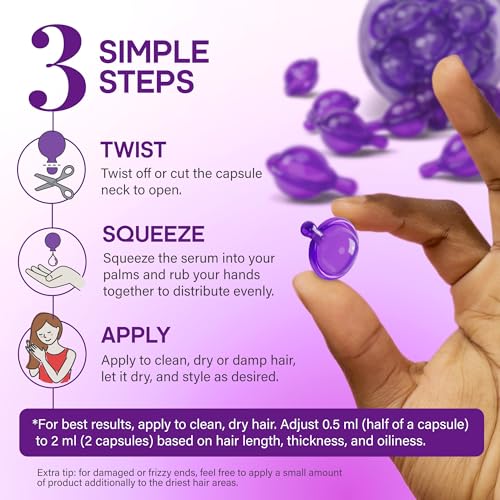 3 SIMPLE STEPS

TWIST
Twist off or cut the capsule neck to open.

SQUEEZE
Squeeze the serum into your palms and rub your hands together to distribute evenly.

APPLY
Apply to clean, dry or damp hair, let it dry, and style as desired.

*For best results, apply to clean, dry hair. Adjust 0.5 ml (half of a capsule) to 2 ml (2 capsules) based on hair length, thickness, and oiliness.

Extra tip: for damaged or frizzy ends, feel free to apply a small amount of product additionally to the driest hair areas.