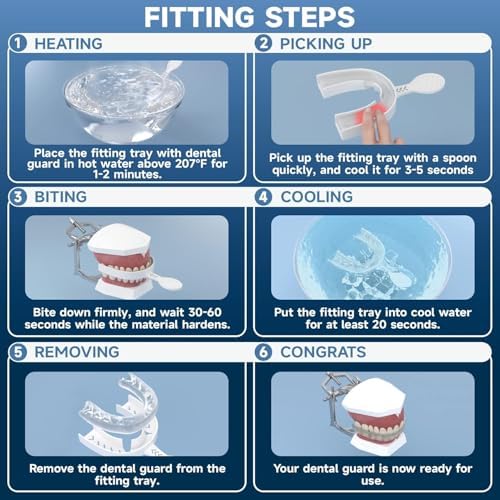 FITTING STEPS

1 HEATING

Place the fitting tray with dental guard in hot water above 207°F for 1-2 minutes.

2 PICKING UP

Pick up the fitting tray with a spoon quickly, and cool it for 3-5 seconds

3 BITING

Bite down firmly, and wait 30-60 seconds while the material hardens.

4 COOLING

Put the fitting tray into cool water for at least 20 seconds.

5 REMOVING

Remove the dental guard from the fitting tray.

6 CONGRATS

Your dental guard is now ready for use.