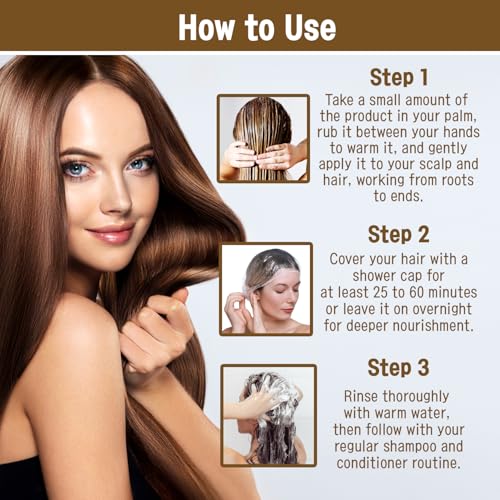 How to Use

Step 1
Take a small amount of the product in your palm, rub it between your hands to warm it, and gently apply it to your scalp and hair, working from roots to ends.

Step 2
Cover your hair with a shower cap for at least 25 to 60 minutes or leave it on overnight for deeper nourishment.

Step 3
Rinse thoroughly with warm water, then follow with your regular shampoo and conditioner routine.