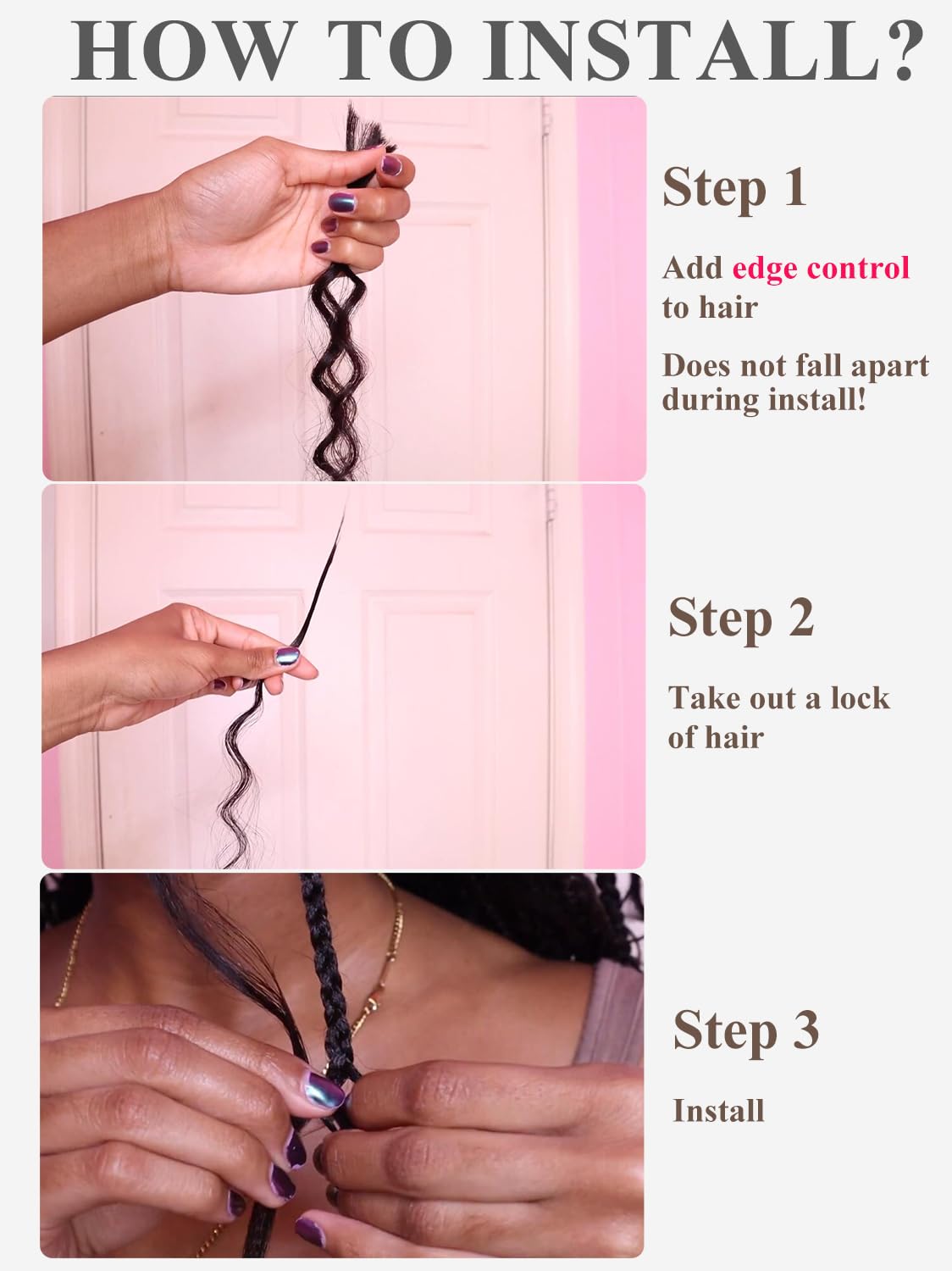 HOW TO INSTALL?

Step 1

Add edge control to hair

Does not fall apart during install!

Step 2

Take out a lock of hair

Step 3

Install