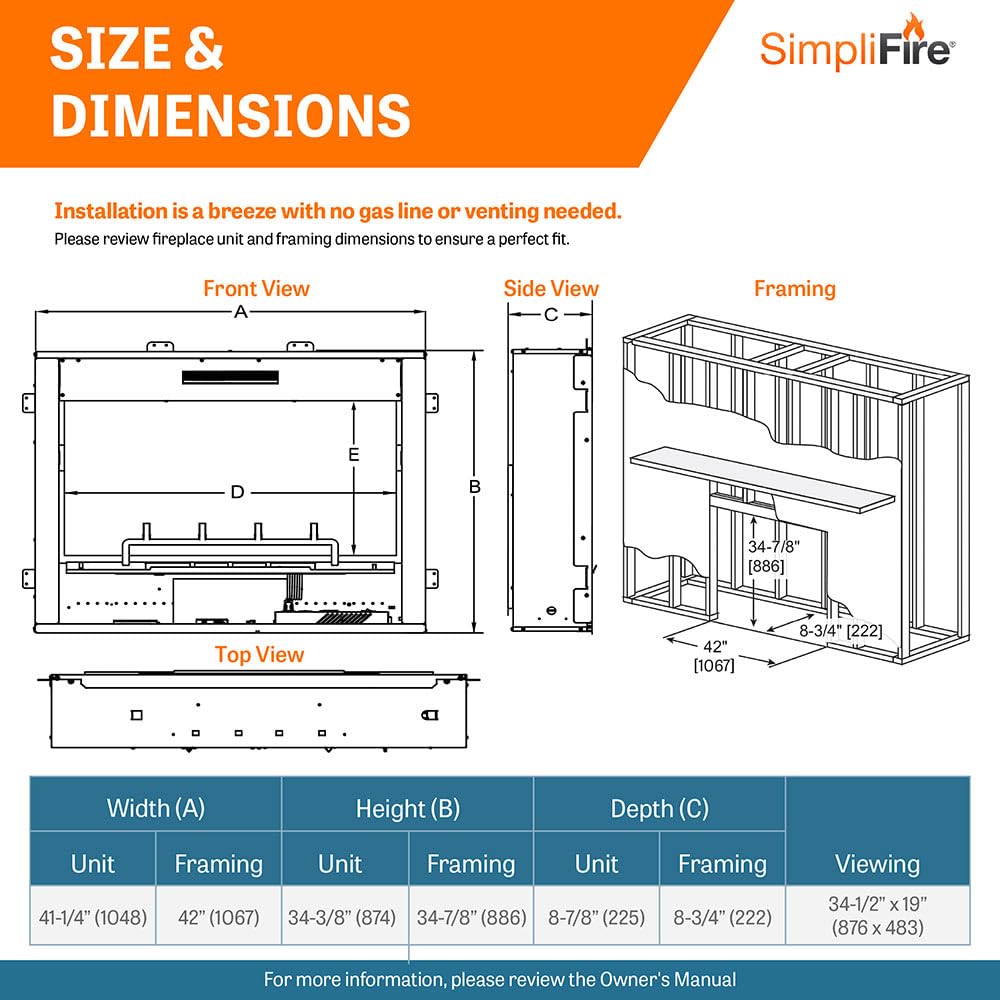 SIZE & DIMENSIONS

SimpliFire®

Installation is a breeze with no gas line or venting needed.

Please review fireplace unit and framing dimensions to ensure a perfect fit.

Front View

A

E

D

B

Side View

C

Framing

34-7/8" [886]

8-3/4" [222]

42" [1067]

Top View

| Width (A) | | Height (B) | | Depth (C) | | |
|---|---|---|---|---|---|---|
| Unit | Framing | Unit | Framing | Unit | Framing | Viewing |
| 41-1/4" (1048) | 42" (1067) | 34-3/8" (874) | 34-7/8" (886) | 8-7/8" (225) | 8-3/4" (222) | 34-1/2" x 19" (876 x 483) |

For more information, please review the Owner's Manual