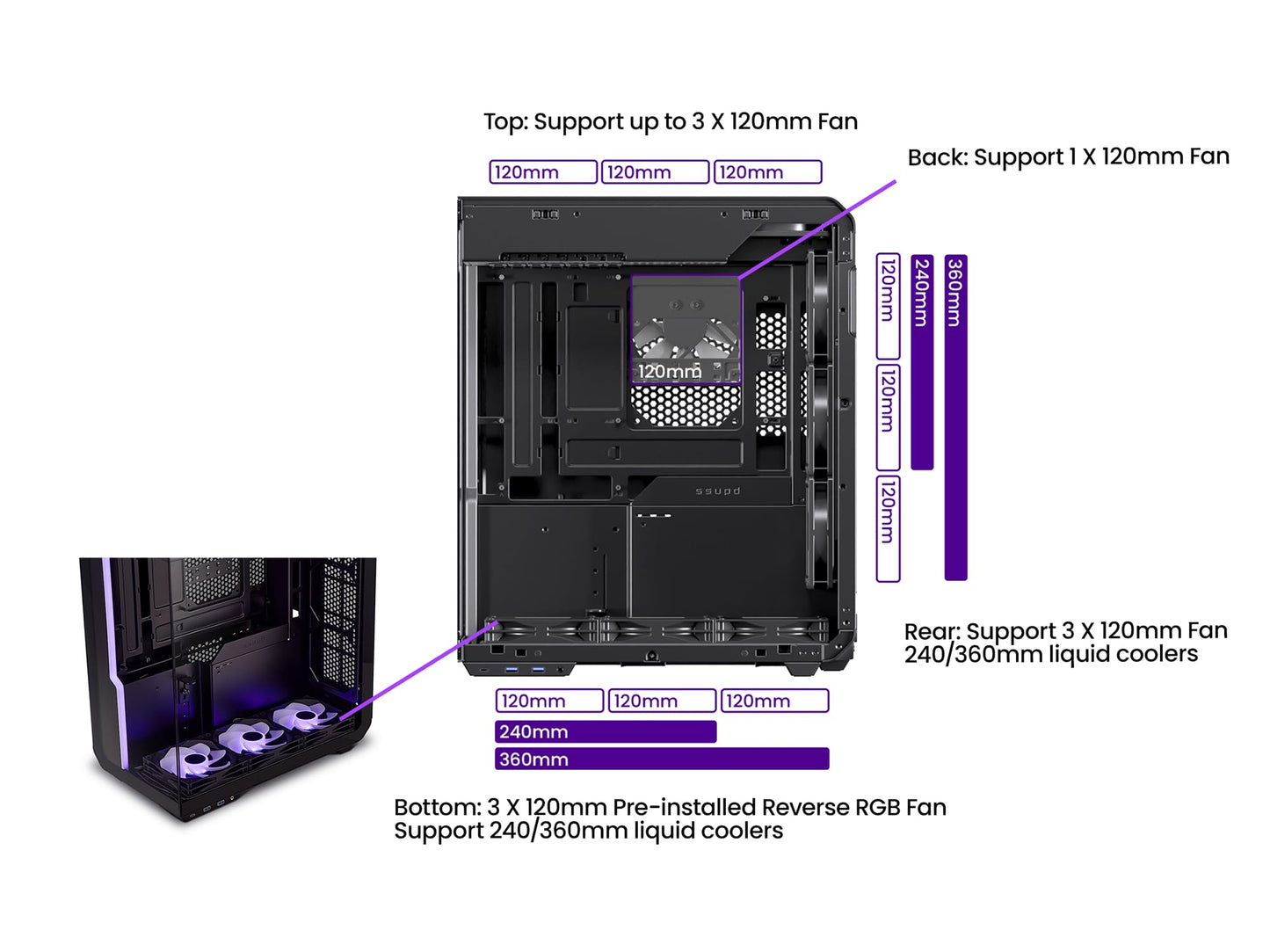 Top: Support up to 3 X 120mm Fan

120mm 120mm 120mm

Back: Support 1 X 120mm Fan

120mm

ssupd

120mm 120mm 120mm

240mm

360mm

Rear: Support 3 X 120mm Fan
240/360mm liquid coolers

120mm 120mm 120mm

240mm

360mm

Bottom: 3 X 120mm Pre-installed Reverse RGB Fan
Support 240/360mm liquid coolers