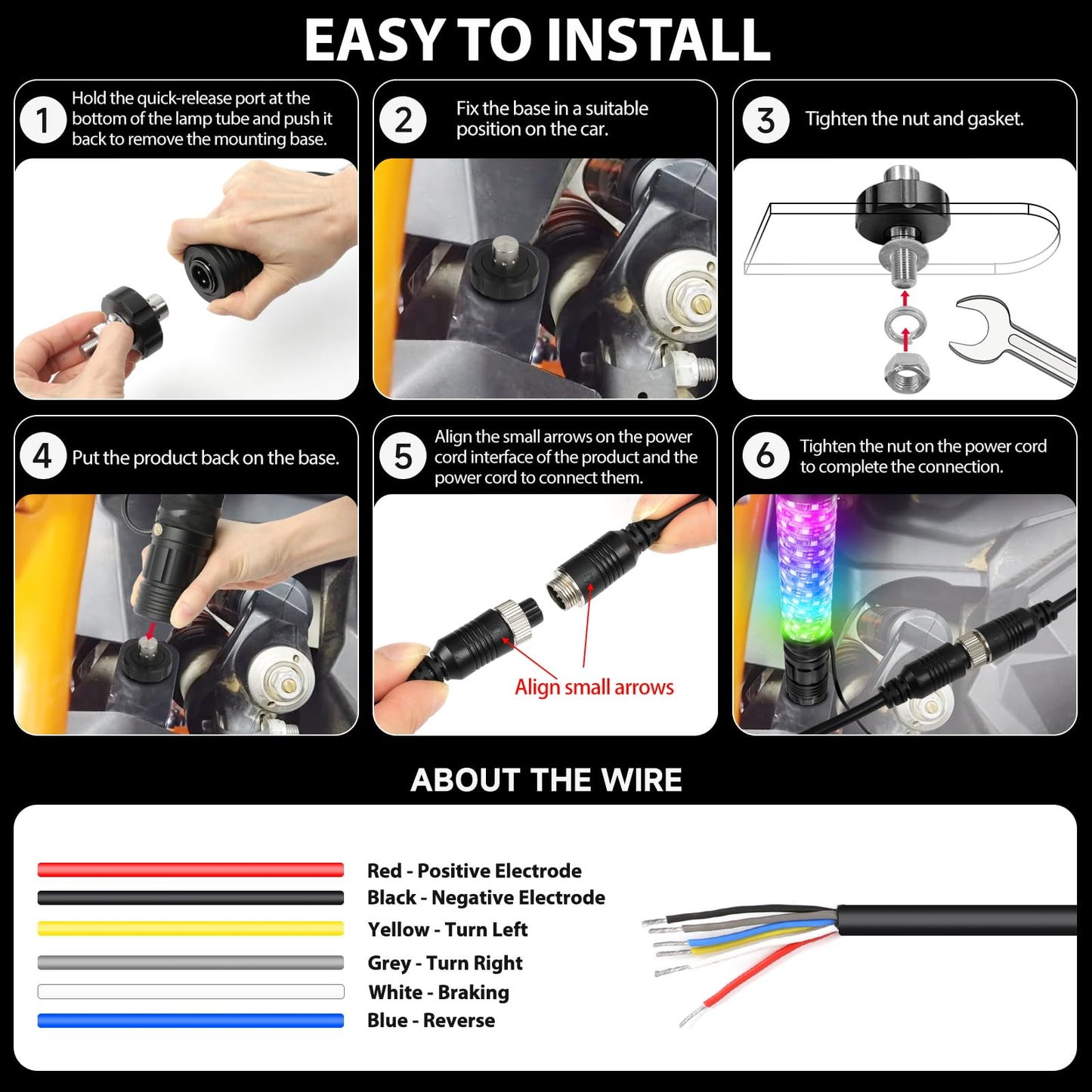 EASY TO INSTALL

1 Hold the quick-release port at the bottom of the lamp tube and push it back to remove the mounting base.

2 Fix the base in a suitable position on the car.

3 Tighten the nut and gasket.

4 Put the product back on the base.

5 Align the small arrows on the power cord interface of the product and the power cord to connect them.

Align small arrows

6 Tighten the nut on the power cord to complete the connection.

ABOUT THE WIRE

Red - Positive Electrode
Black - Negative Electrode
Yellow - Turn Left
Grey - Turn Right
White - Braking
Blue - Reverse