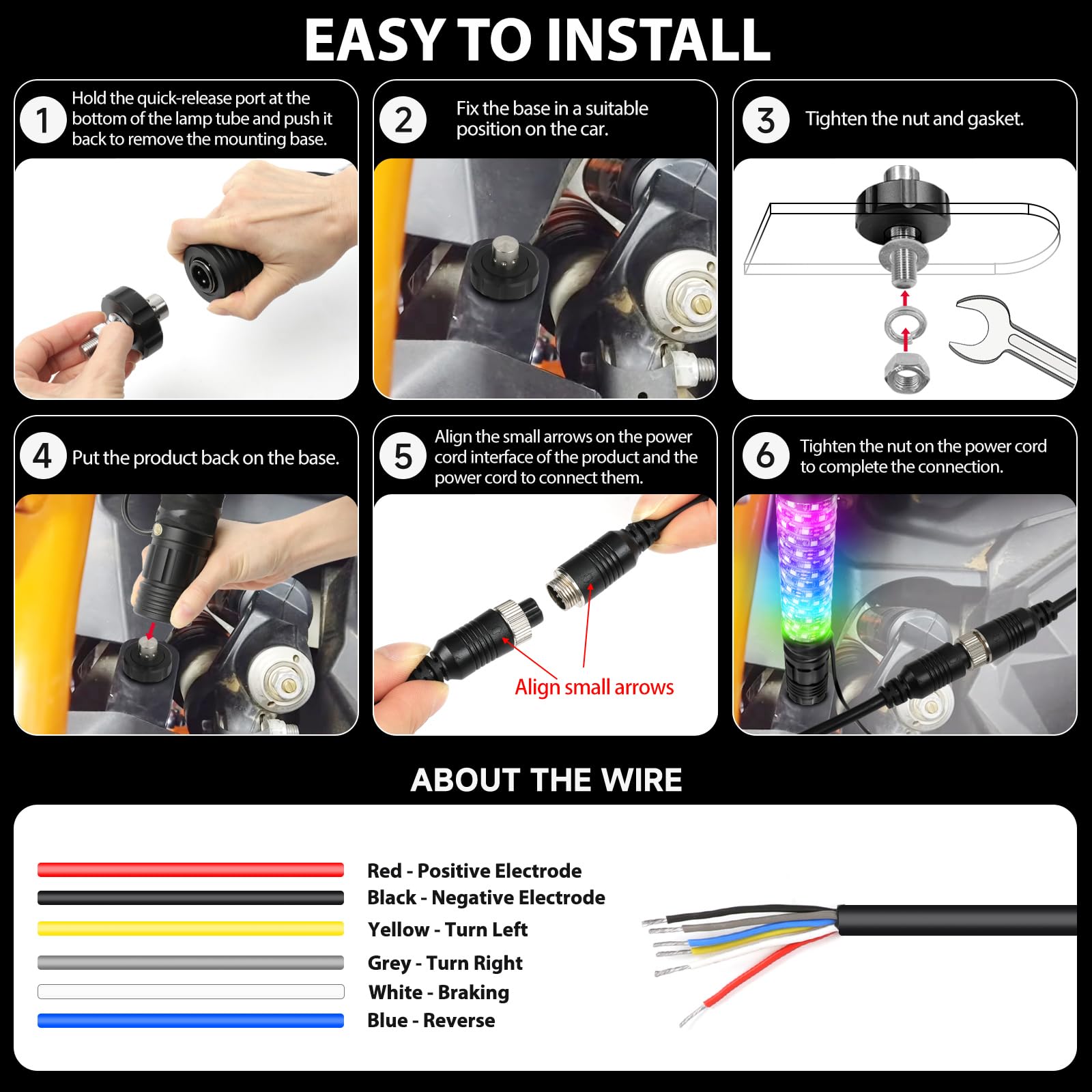 EASY TO INSTALL

1 Hold the quick-release port at the bottom of the lamp tube and push it back to remove the mounting base.

2 Fix the base in a suitable position on the car.

3 Tighten the nut and gasket.

4 Put the product back on the base.

5 Align the small arrows on the power cord interface of the product and the power cord to connect them.

Align small arrows

6 Tighten the nut on the power cord to complete the connection.

ABOUT THE WIRE

Red - Positive Electrode
Black - Negative Electrode
Yellow - Turn Left
Grey - Turn Right
White - Braking
Blue - Reverse