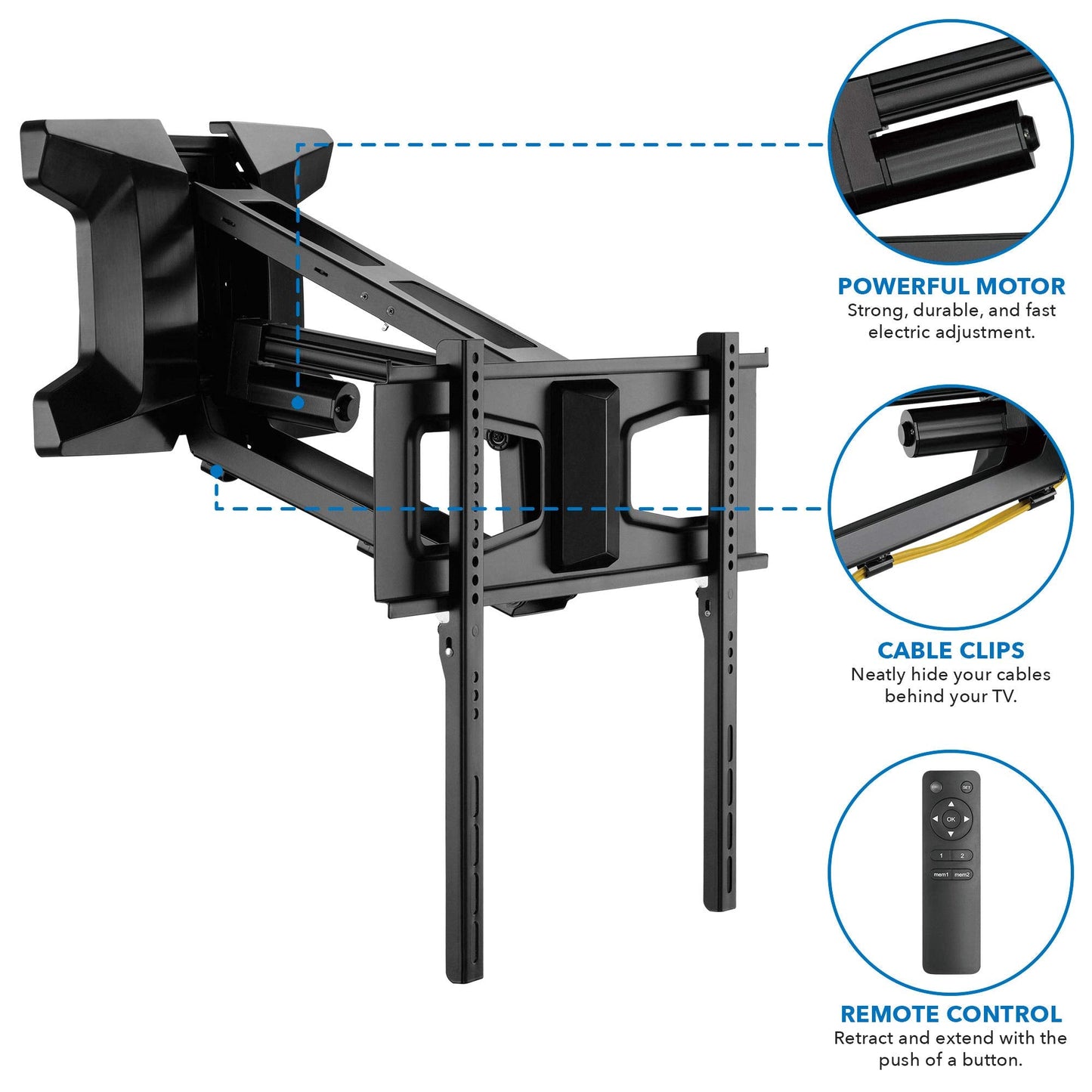 POWERFUL MOTOR
Strong, durable, and fast electric adjustment.

CABLE CLIPS
Neatly hide your cables behind your TV.

SET
OK
1
2
mem1
mem2

REMOTE CONTROL
Retract and extend with the push of a button.