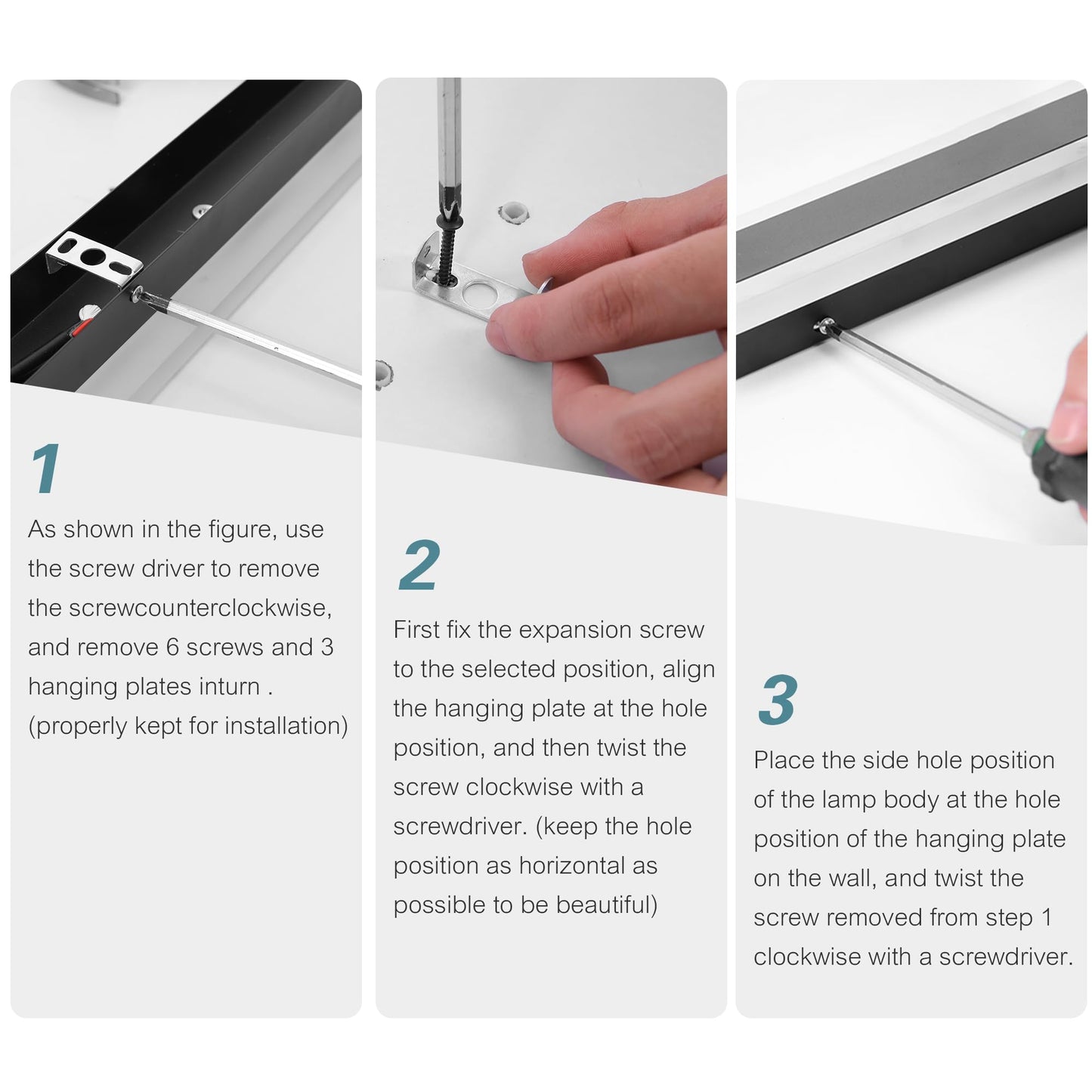 1

As shown in the figure, use the screw driver to remove the screwcounterclockwise, and remove 6 screws and 3 hanging plates inturn . (properly kept for installation)

2

First fix the expansion screw to the selected position, align the hanging plate at the hole position, and then twist the screw clockwise with a screwdriver. (keep the hole position as horizontal as possible to be beautiful)

3

Place the side hole position of the lamp body at the hole position of the hanging plate on the wall, and twist the screw removed from step 1 clockwise with a screwdriver.