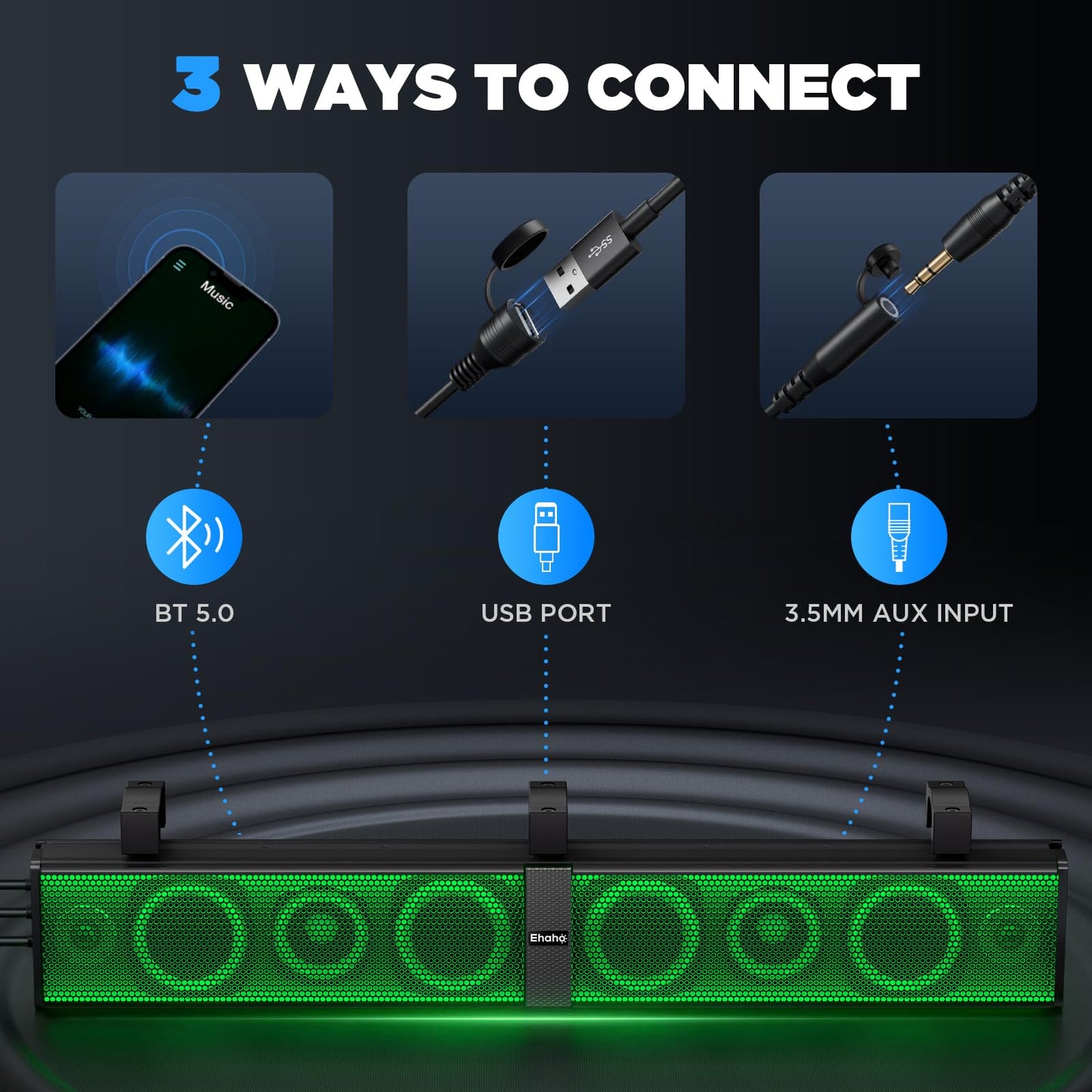 3 WAYS TO CONNECT

Music

SS

BT 5.0

USB PORT

3.5MM AUX INPUT

Ehaho