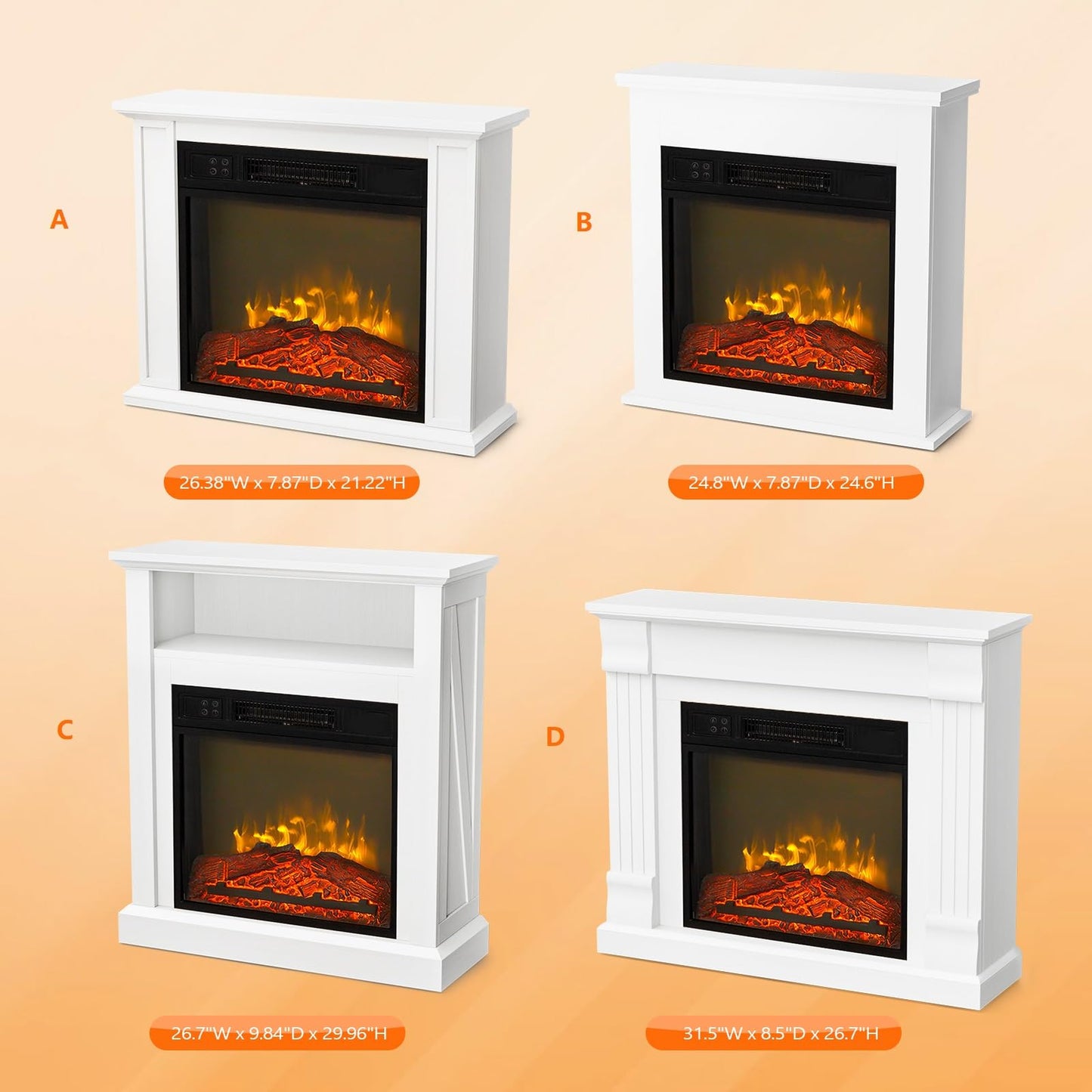 A

26.38"W x 7.87"D x 21.22"H

B

24.8"W x 7.87"D x 24.6"H

C

26.7"W x 9.84"D x 29.96"H

D

31.5"W x 8.5"D x 26.7"H