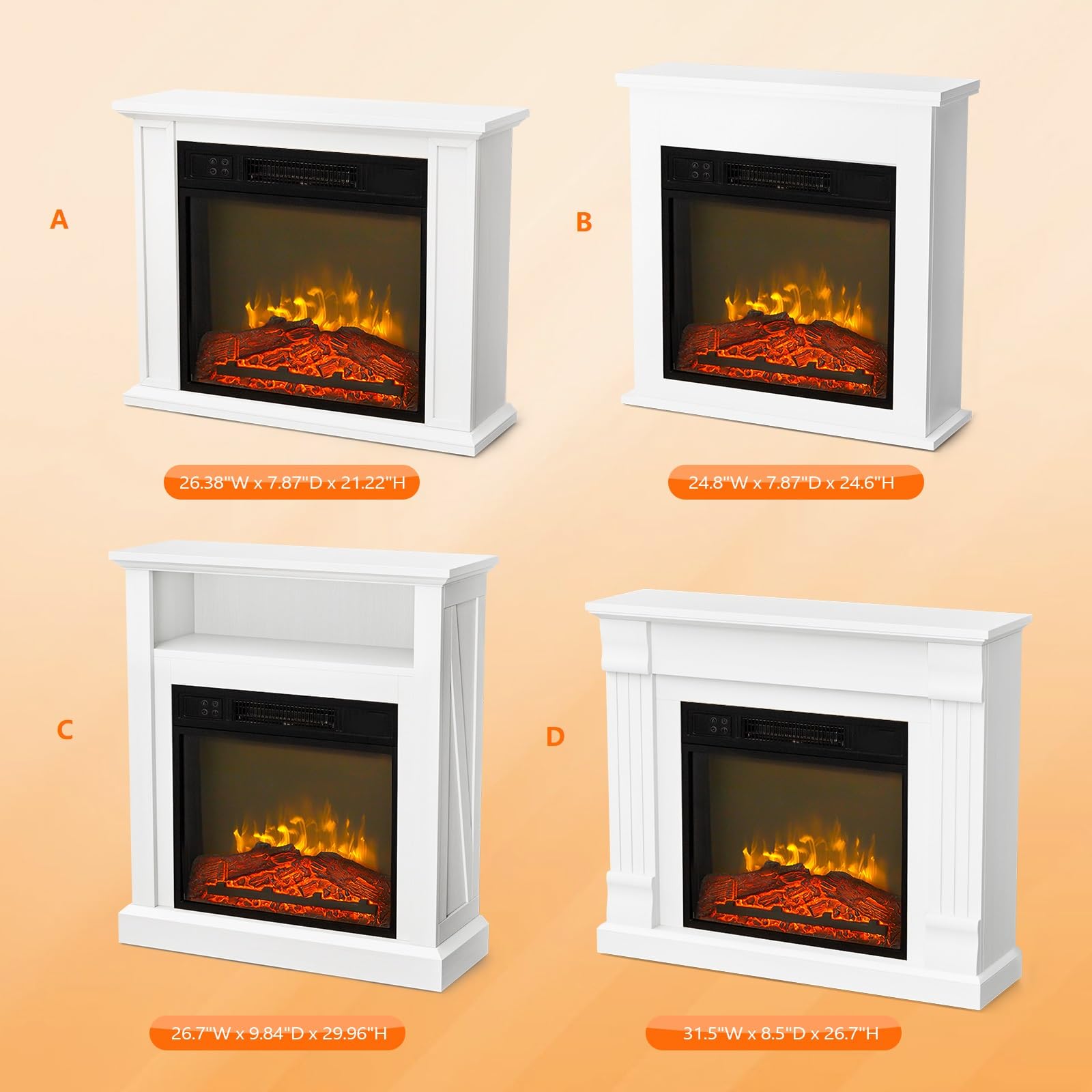 A

26.38"W x 7.87"D x 21.22"H

B

24.8"W x 7.87"D x 24.6"H

C

26.7"W x 9.84"D x 29.96"H

D

31.5"W x 8.5"D x 26.7"H