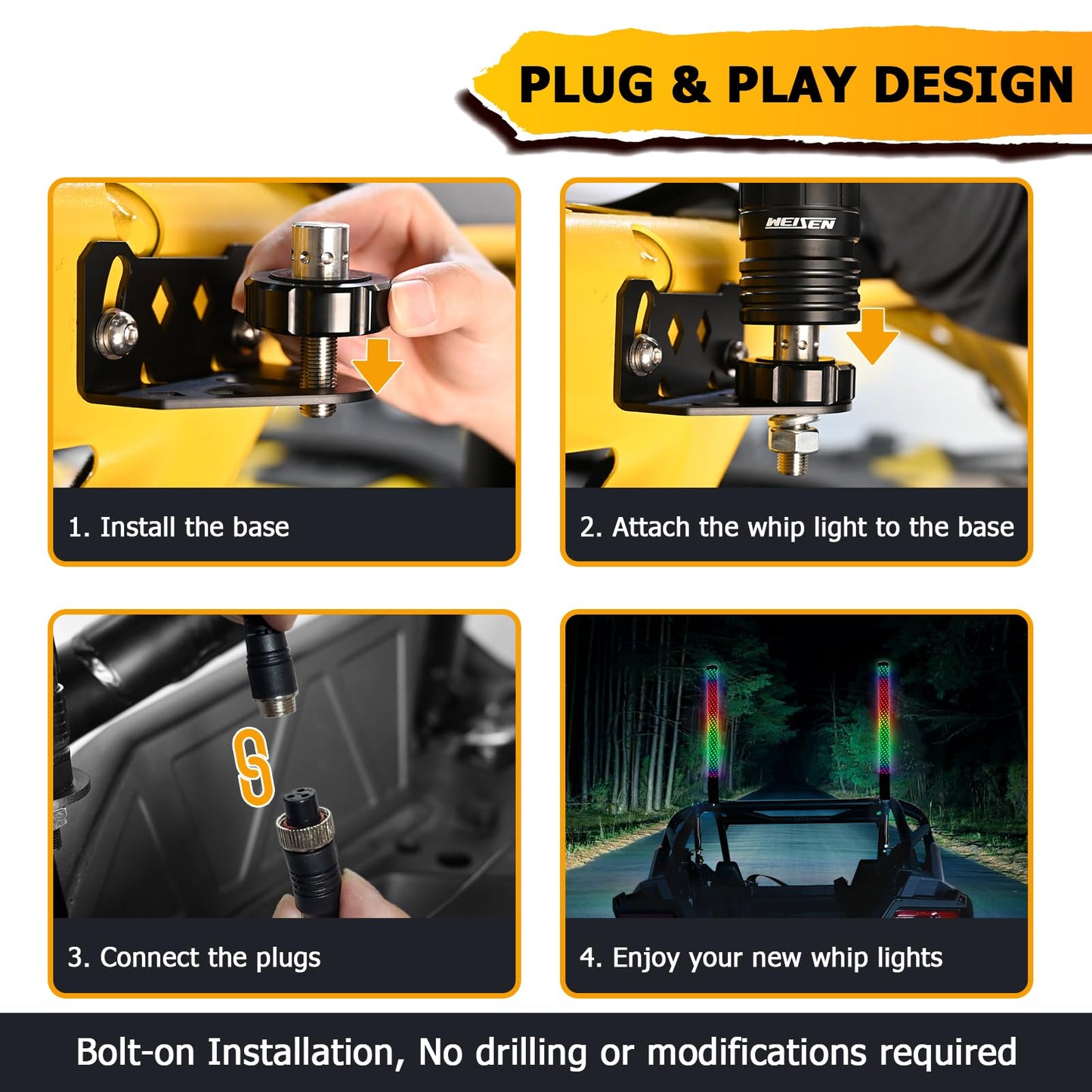 PLUG & PLAY DESIGN

1. Install the base

WEISEN

2. Attach the whip light to the base

3. Connect the plugs

4. Enjoy your new whip lights

Bolt-on Installation, No drilling or modifications required