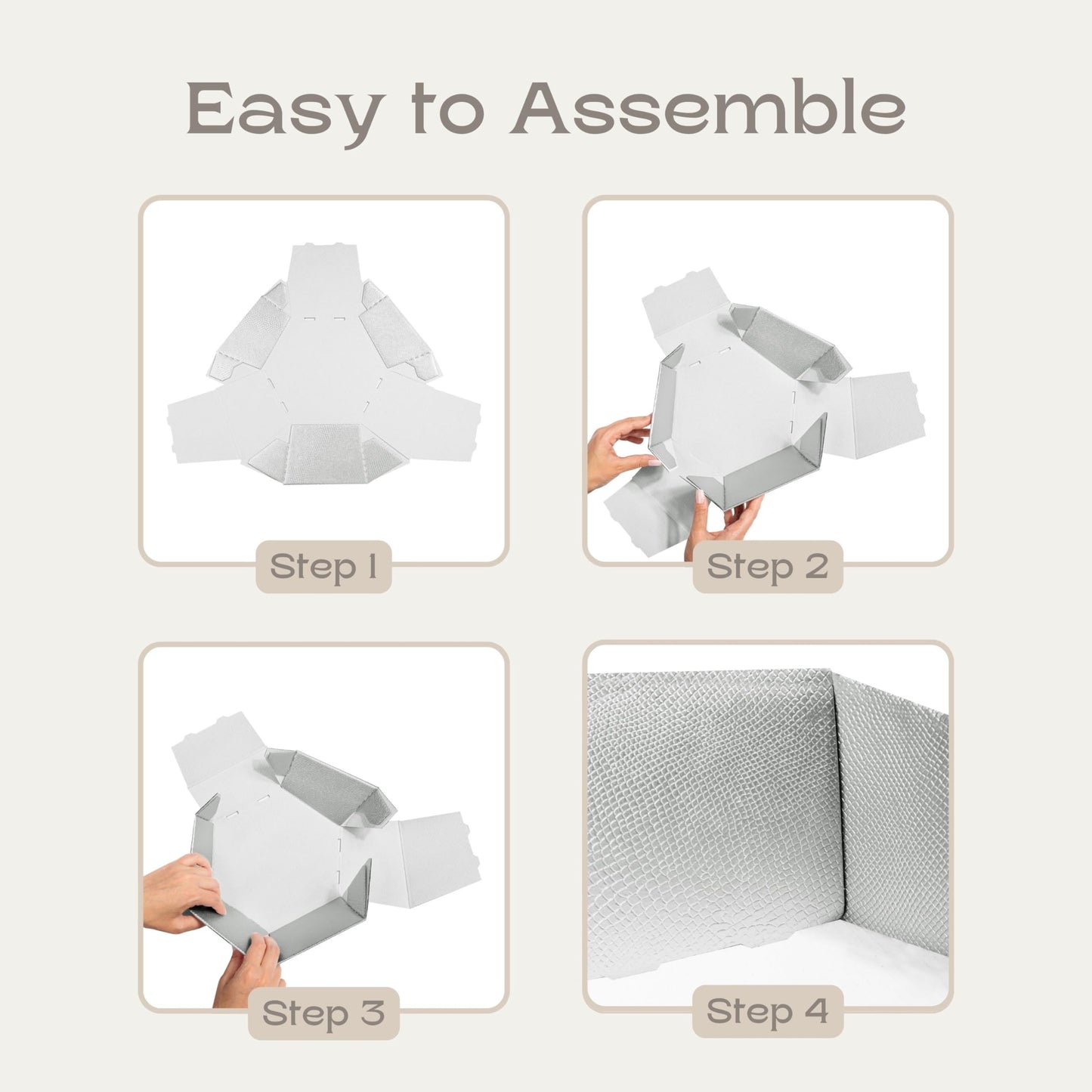 Easy to Assemble

Step 1

Step 2

Step 3

Step 4