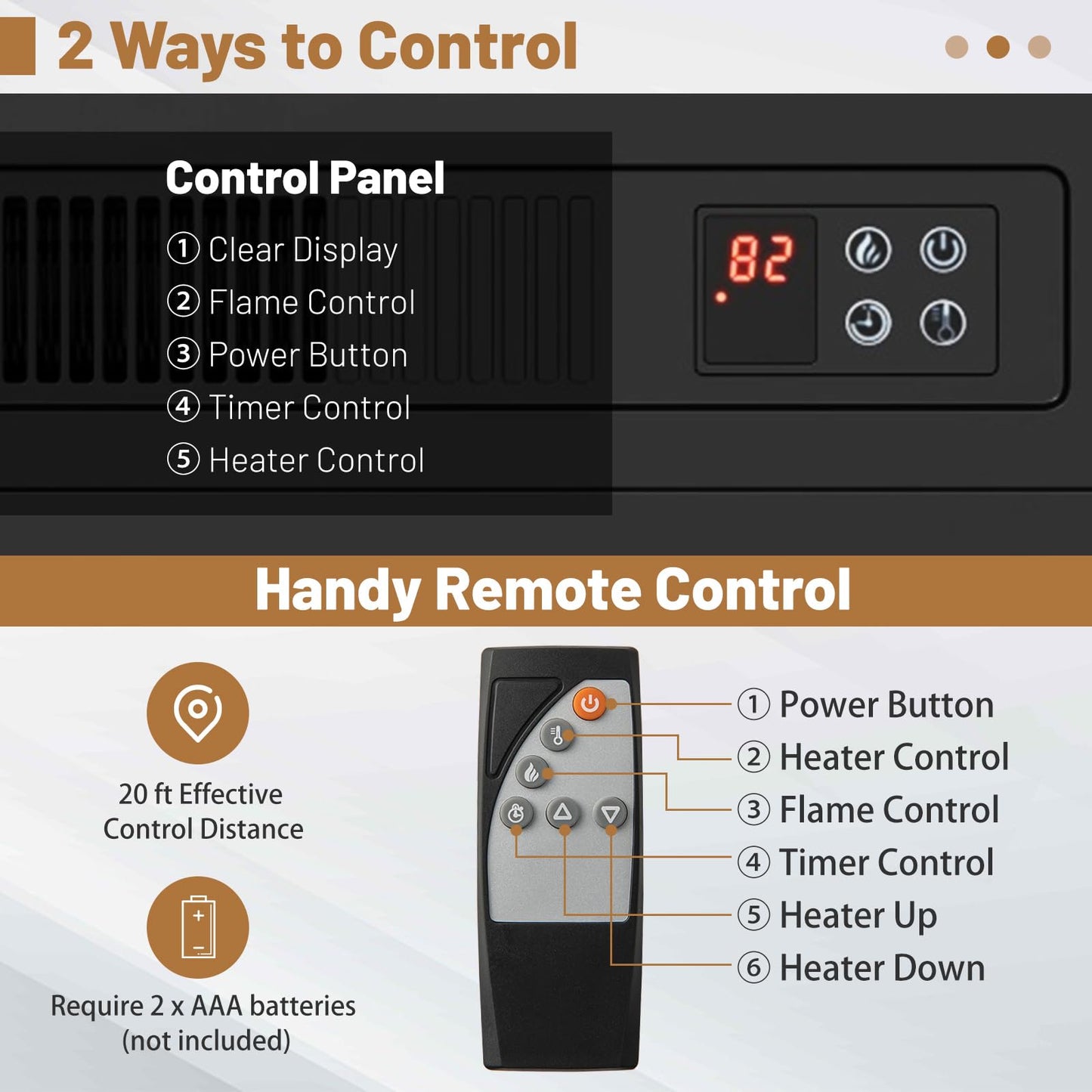 2 Ways to Control

Control Panel

① Clear Display
② Flame Control
③ Power Button
④ Timer Control
⑤ Heater Control

82

Handy Remote Control

20 ft Effective Control Distance

Require 2 x AAA batteries (not included)

① Power Button
② Heater Control
③ Flame Control
④ Timer Control
⑤ Heater Up
⑥ Heater Down