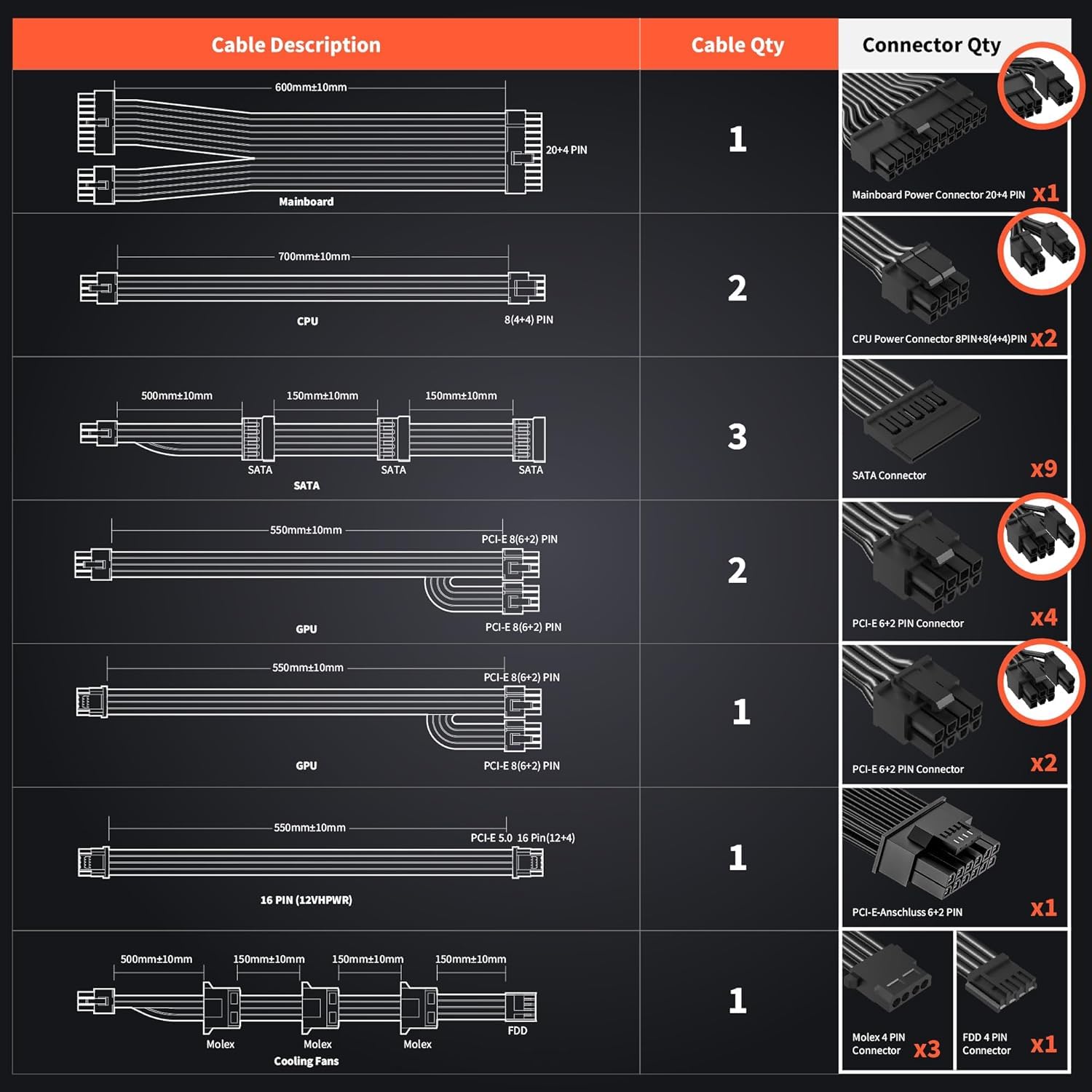 | Cable Description | Cable Qty | Connector Qty |
|---|---|---|
| 600mm±10mm 20+4 PIN Mainboard | 1 | Mainboard Power Connector 20+4 PIN x1 |
| 700mm±10mm CPU 8(4+4) PIN | 2 | CPU Power Connector 8PIN+8(4+4)PIN x2 |
| 500mm±10mm 150mm±10mm 150mm±10mm SATA SATA SATA SATA | 3 | SATA Connector x9 |
| 550mm±10mm PCI-E 8(6+2) PIN GPU PCI-E 8(6+2) PIN | 2 | PCI-E 6+2 PIN Connector x4 |
| 550mm±10mm PCI-E 8(6+2) PIN GPU PCI-E 8(6+2) PIN | 1 | PCI-E 6+2 PIN Connector x2 |
| 550mm±10mm PCI-E 5.0 16 Pin(12+4) 16 PIN (12VHPWR) | 1 | PCI-E-Anschluss 6+2 PIN x1 |
| 500mm±10mm 150mm±10mm 150mm±10mm 150mm±10mm Molex Molex Molex FDD Cooling Fans | 1 | Molex 4 PIN Connector x3 FDD 4 PIN Connector x1 |