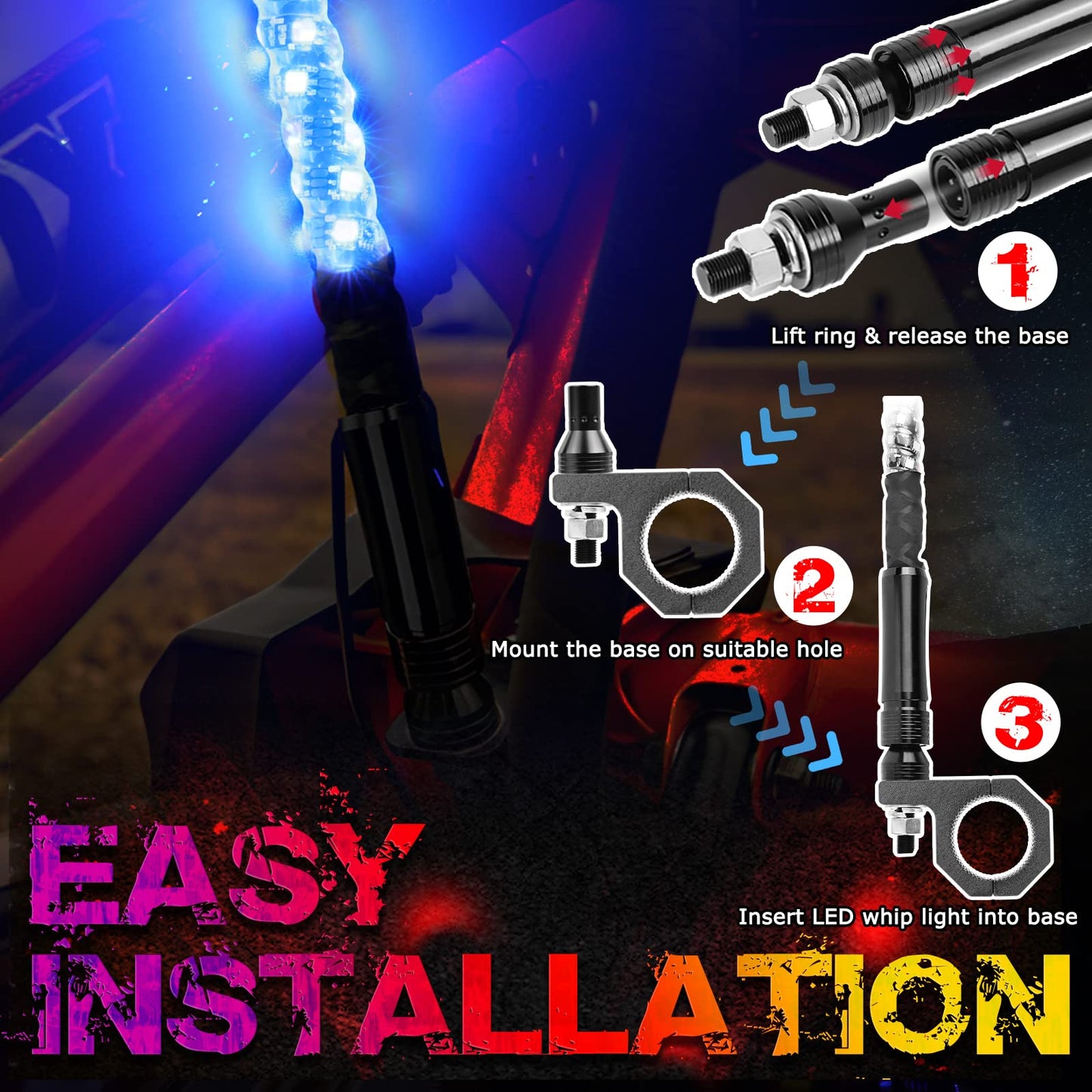 1

Lift ring & release the base

2

Mount the base on suitable hole

3

Insert LED whip light into base

EASY INSTALLATION