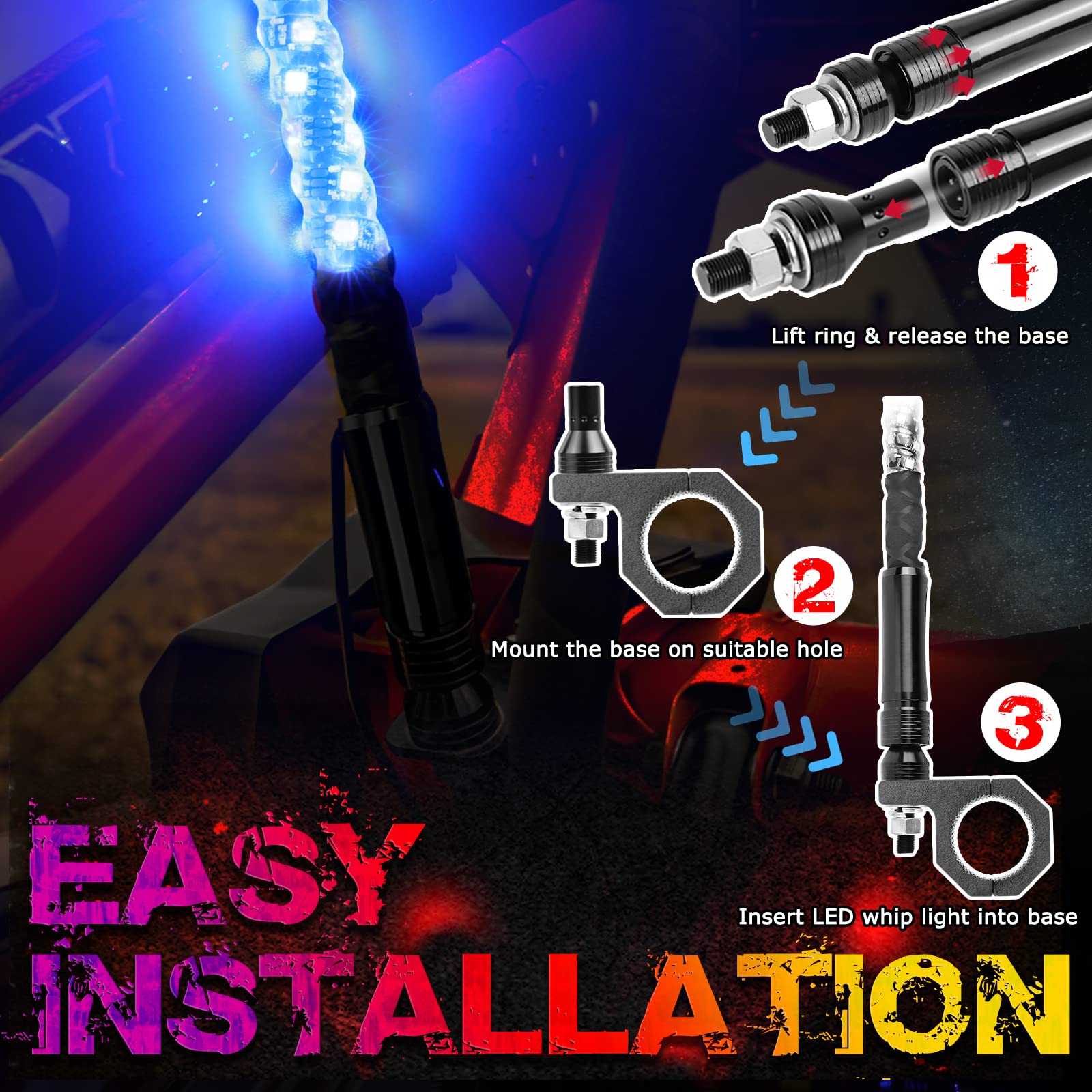 1

Lift ring & release the base

2

Mount the base on suitable hole

3

Insert LED whip light into base

EASY INSTALLATION