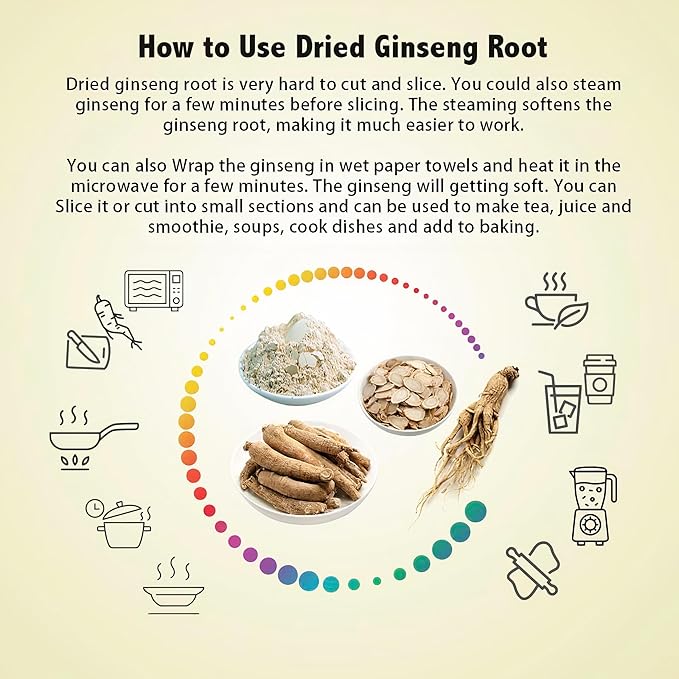 How to Use Dried Ginseng Root

Dried ginseng root is very hard to cut and slice. You could also steam ginseng for a few minutes before slicing. The steaming softens the ginseng root, making it much easier to work.

You can also Wrap the ginseng in wet paper towels and heat it in the microwave for a few minutes. The ginseng will getting soft. You can Slice it or cut into small sections and can be used to make tea, juice and smoothie, soups, cook dishes and add to baking.