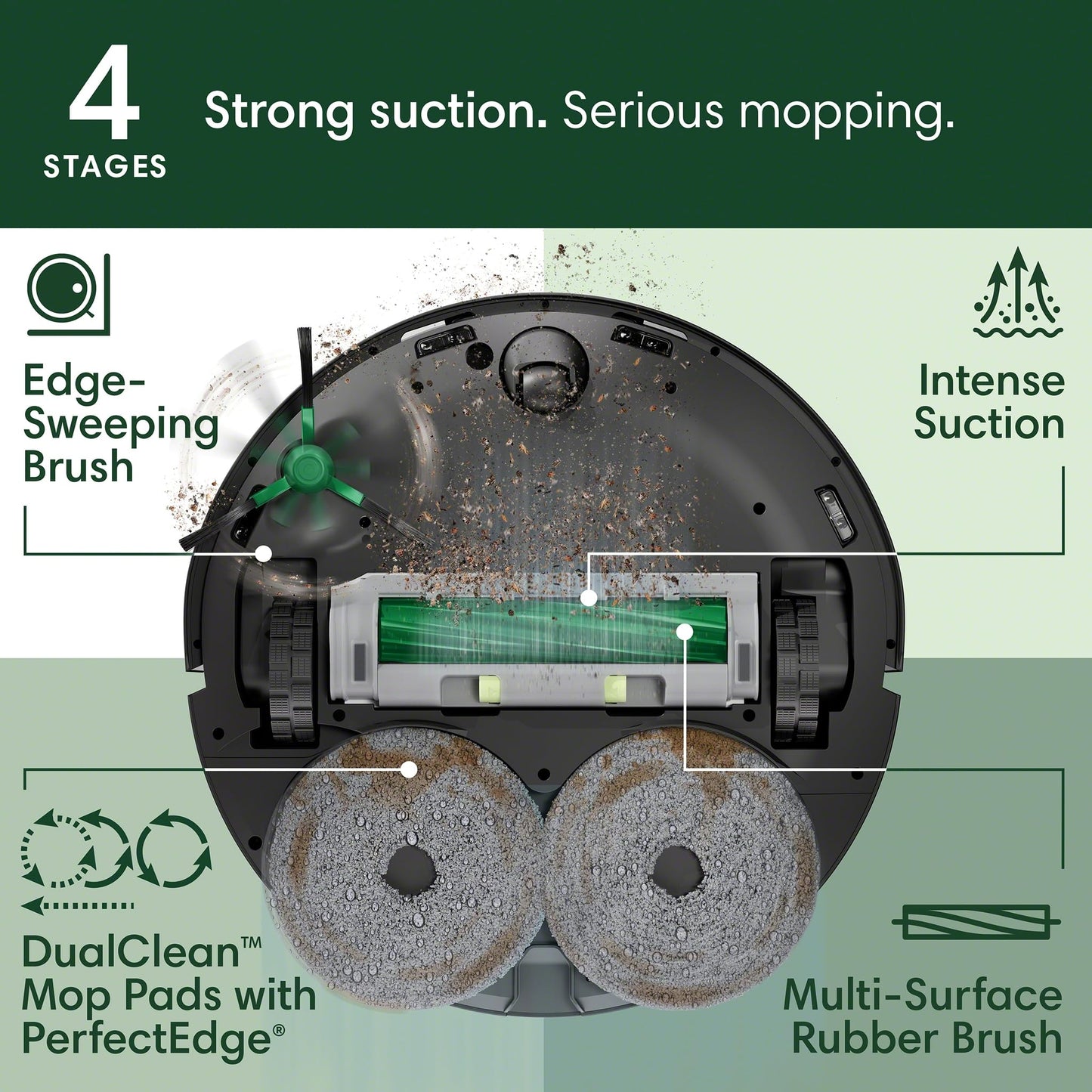 4
STAGES

Strong suction. Serious mopping.

Edge-Sweeping Brush

Intense Suction

DualClean™ Mop Pads with PerfectEdge®

Multi-Surface Rubber Brush