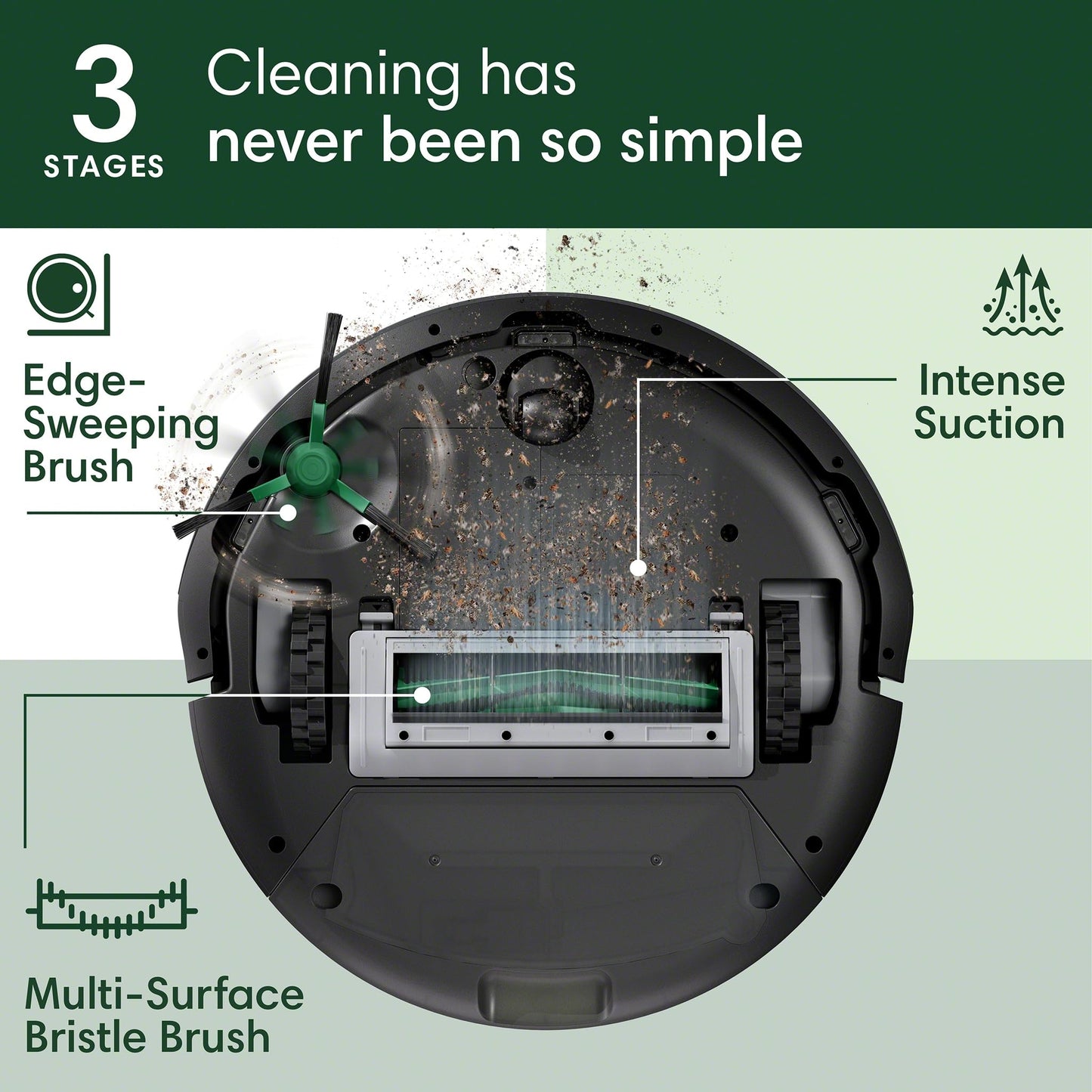 3
STAGES

Cleaning has never been so simple

Edge-Sweeping Brush

Intense Suction

Multi-Surface Bristle Brush