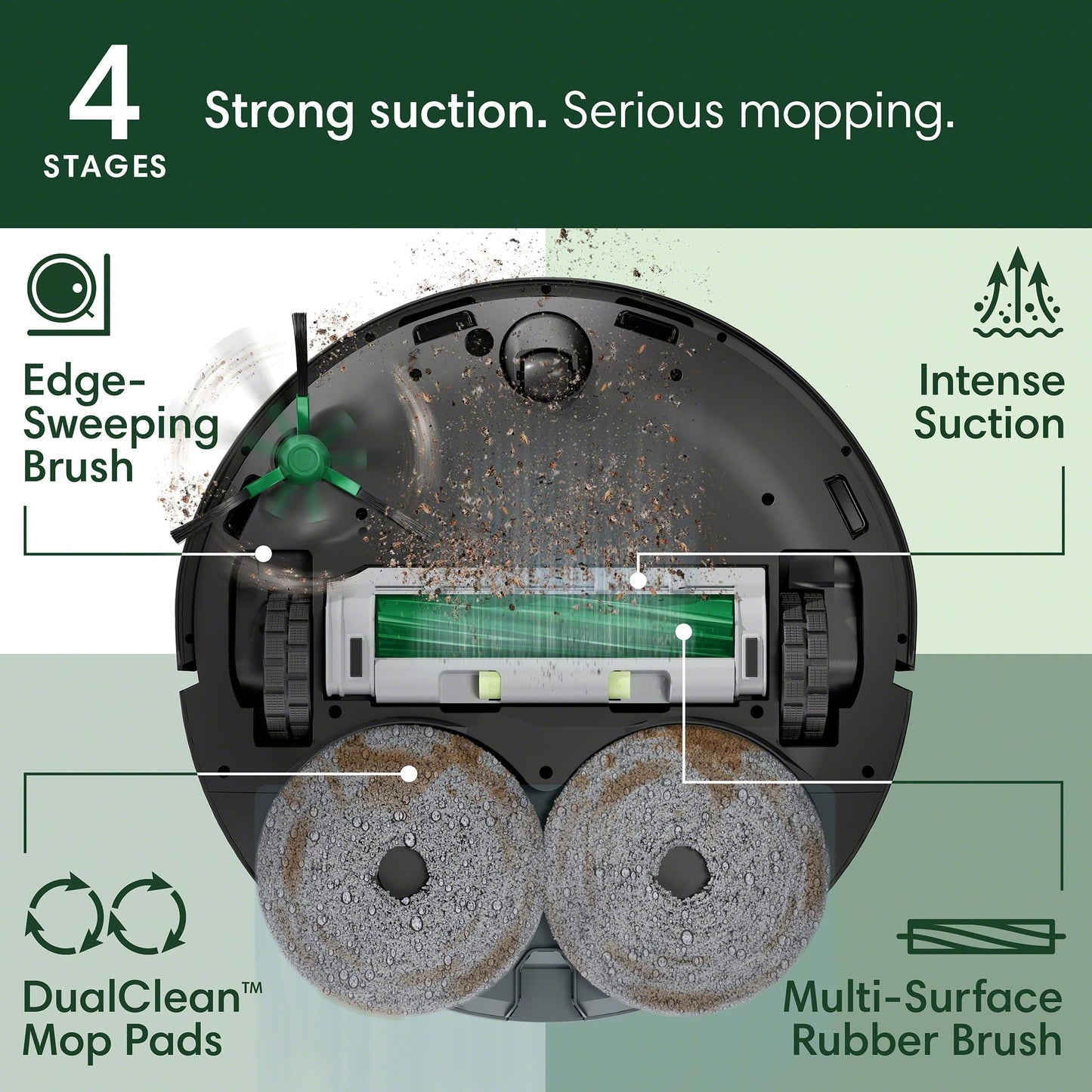 4
STAGES

Strong suction. Serious mopping.

Edge-Sweeping Brush

Intense Suction

DualClean™ Mop Pads

Multi-Surface Rubber Brush