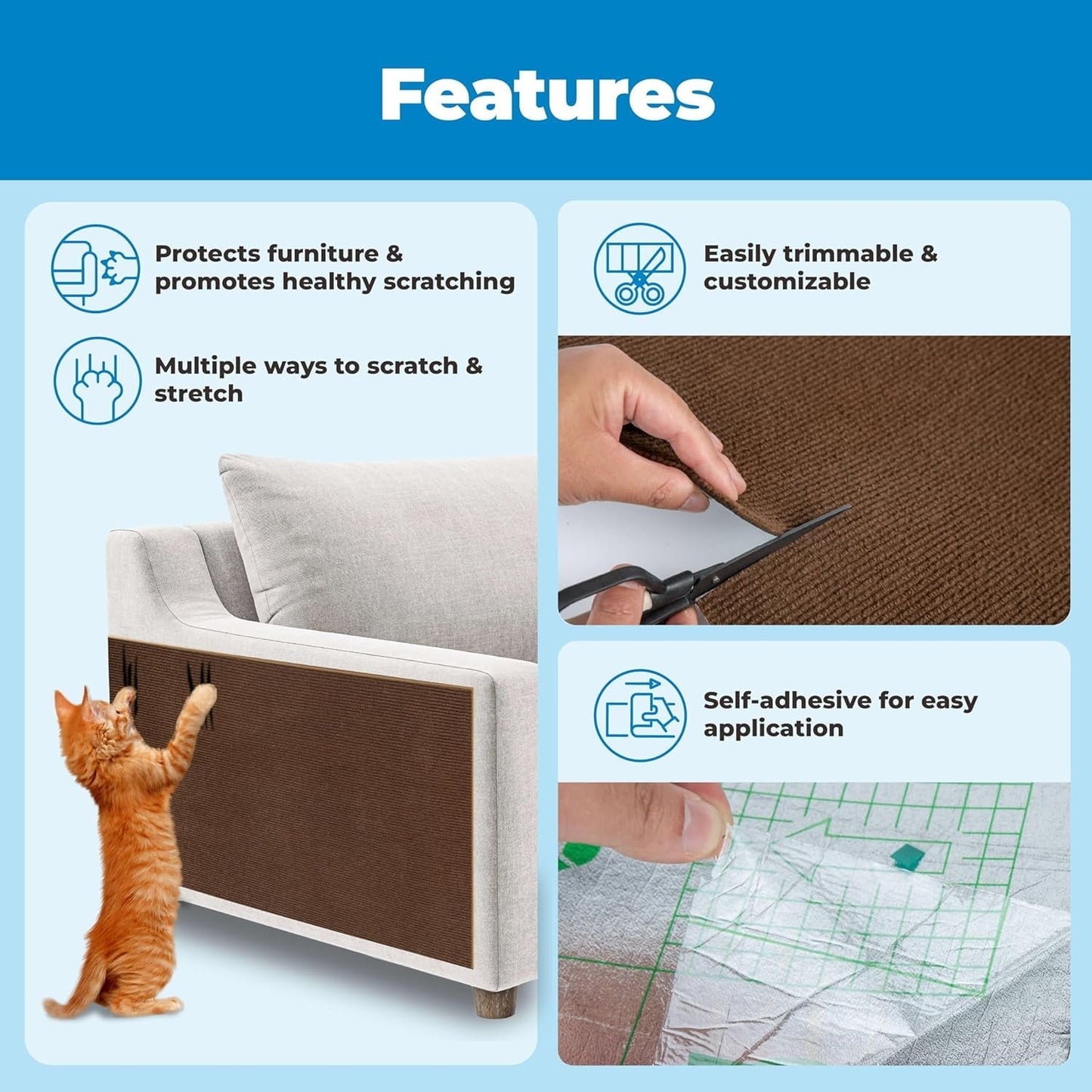 Features

Protects furniture & promotes healthy scratching

Multiple ways to scratch & stretch

Easily trimmable & customizable

Self-adhesive for easy application