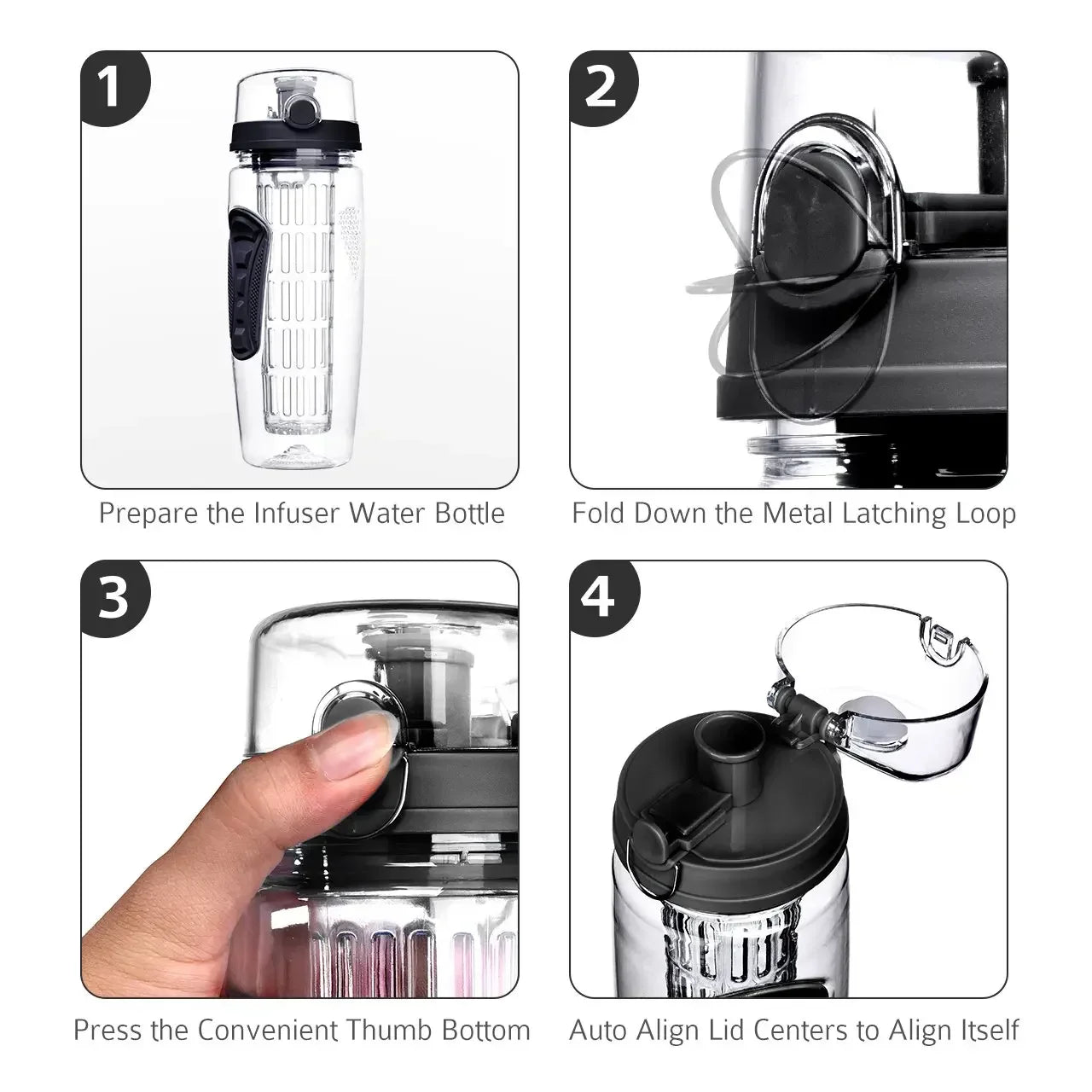 1

Prepare the Infuser Water Bottle

2

Fold Down the Metal Latching Loop

3

Press the Convenient Thumb Bottom

4

Auto Align Lid Centers to Align Itself