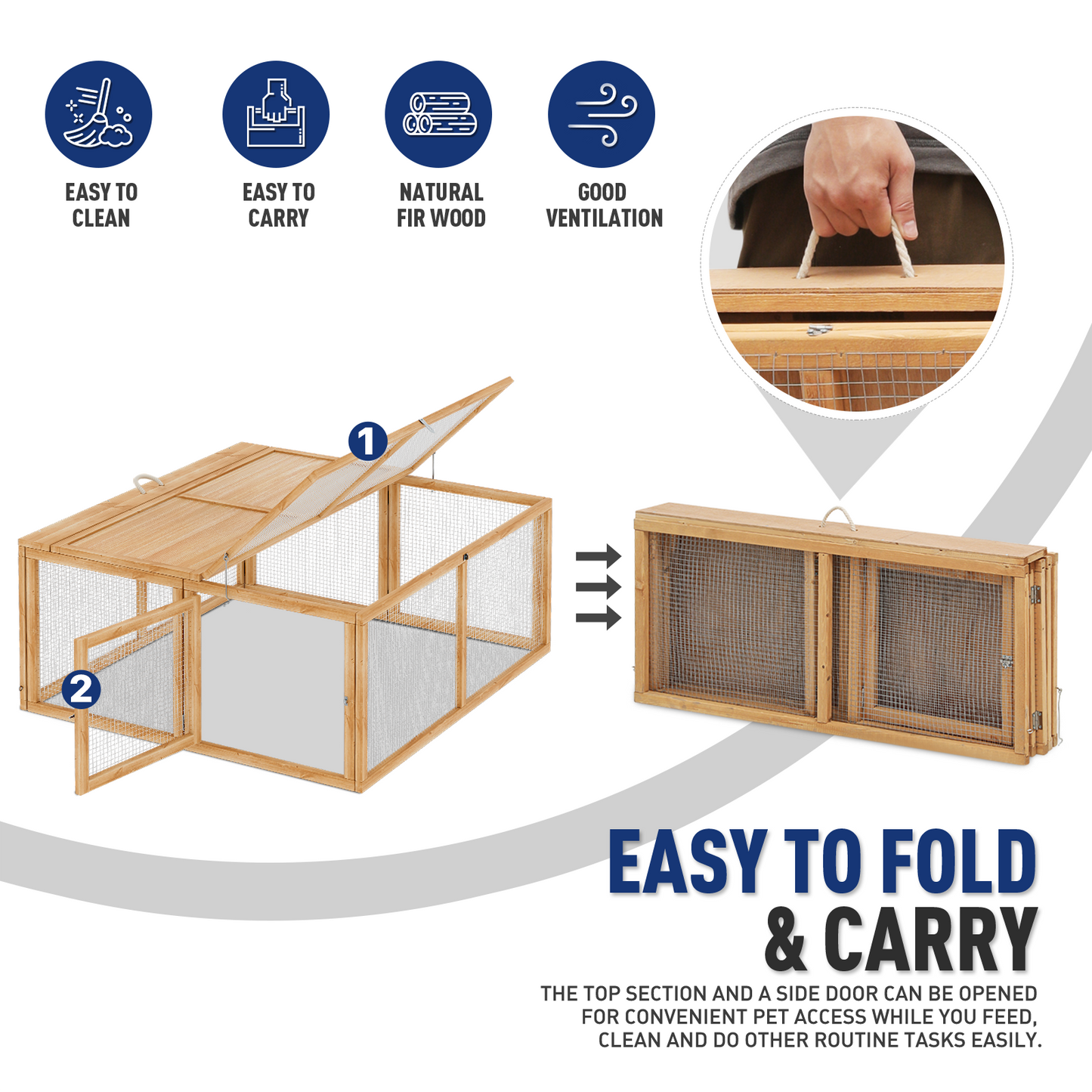 EASY TO CLEAN

EASY TO CARRY

NATURAL FIR WOOD

GOOD VENTILATION

1

2

EASY TO FOLD & CARRY

THE TOP SECTION AND A SIDE DOOR CAN BE OPENED FOR CONVENIENT PET ACCESS WHILE YOU FEED, CLEAN AND DO OTHER ROUTINE TASKS EASILY.