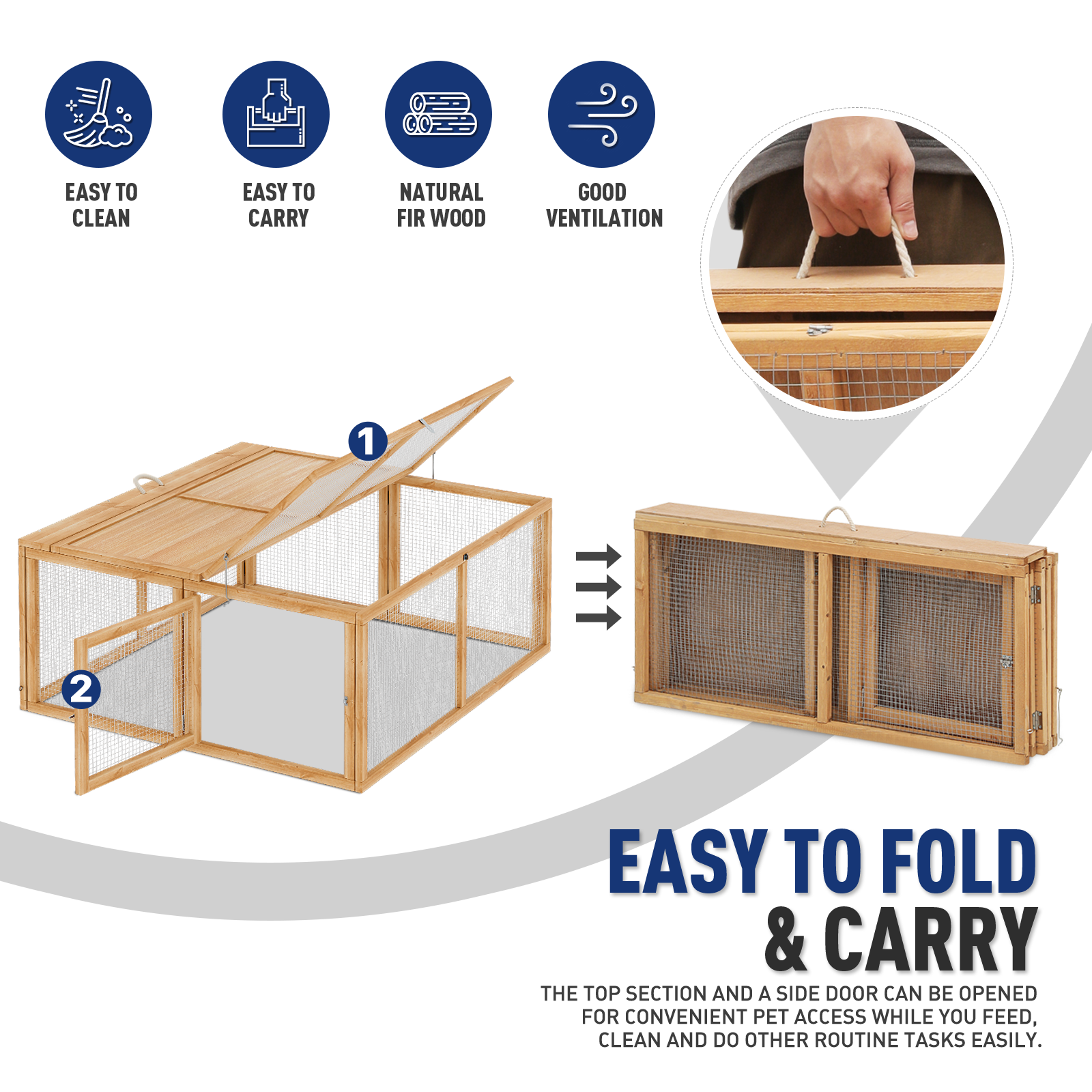 EASY TO CLEAN

EASY TO CARRY

NATURAL FIR WOOD

GOOD VENTILATION

1

2

EASY TO FOLD & CARRY

THE TOP SECTION AND A SIDE DOOR CAN BE OPENED FOR CONVENIENT PET ACCESS WHILE YOU FEED, CLEAN AND DO OTHER ROUTINE TASKS EASILY.